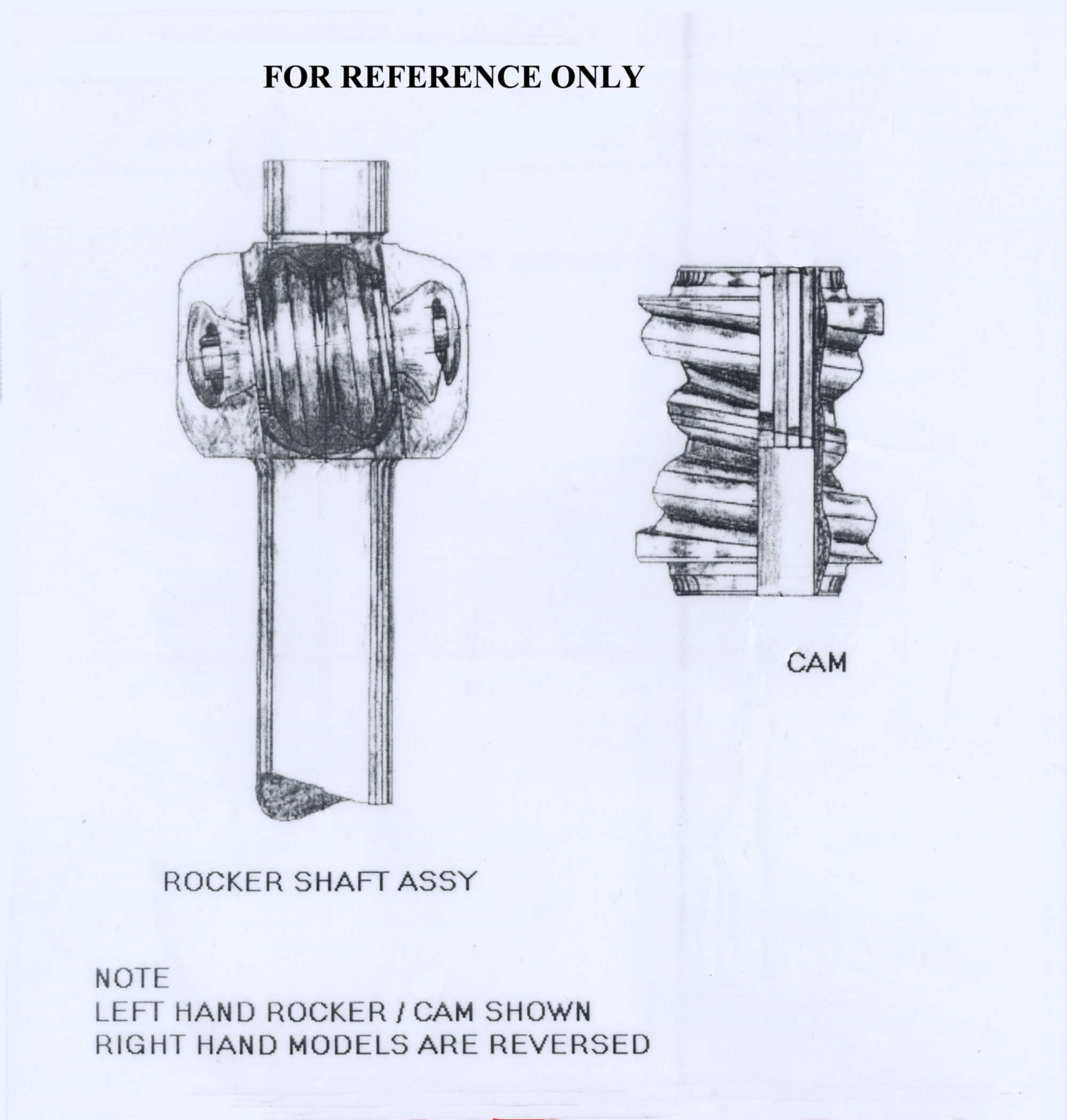 FOR REFERENCE ONLY

CAM

ROCKER SHAFT ASSY

NOTE
LEFT HAND ROCKER / CAM SHOWN
RIGHT HAND MODELS ARE REVERSED